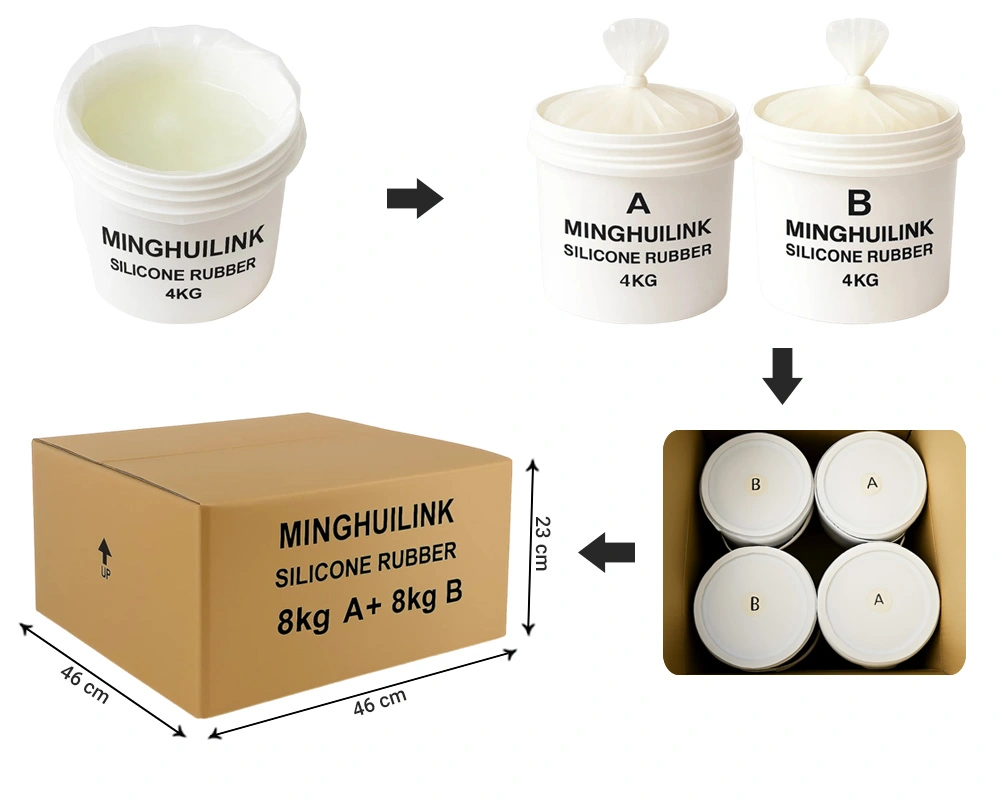 MINGHUILINK
SILICONE RUBBER
4KG

A
MINGHUILINK
SILICONE RUBBER
4KG

B
MINGHUILINK
SILICONE RUBBER
4KG

B
A
B
A

UP

MINGHUILINK
SILICONE RUBBER
8kg A+ 8kg B

23 cm
46 cm
46 cm