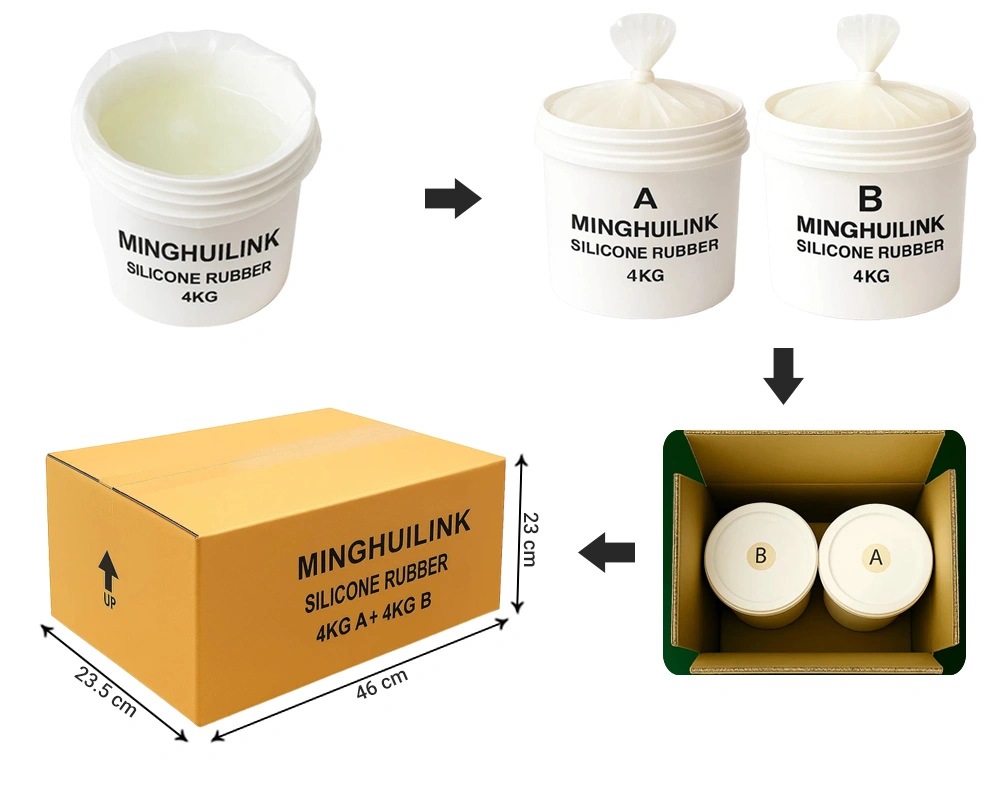 MINGHUILINK
SILICONE RUBBER
4KG

A
MINGHUILINK
SILICONE RUBBER
4KG

B
MINGHUILINK
SILICONE RUBBER
4KG

B

A

UP

MINGHUILINK
SILICONE RUBBER
4KG A+ 4KG B

23 cm

46 cm

23.5 cm